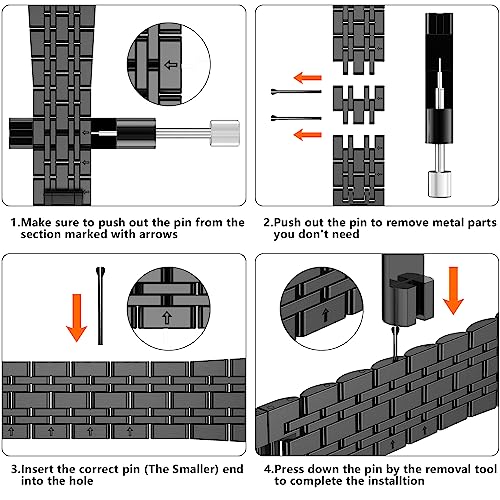 1.Make sure to push out the pin from the section marked with arrows

2.Push out the pin to remove metal parts you don't need

3.Insert the correct pin (The Smaller) end into the hole

4.Press down the pin by the removal tool to complete the installtion