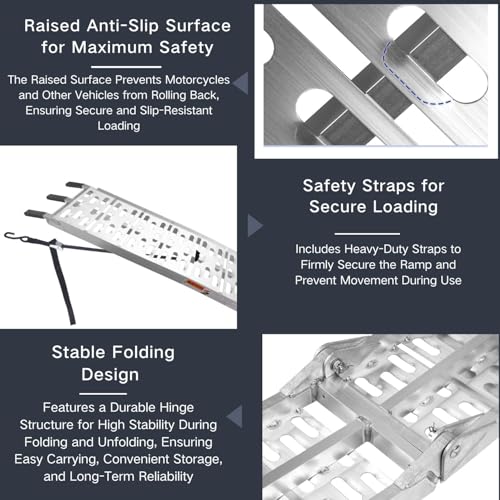 Raised Anti-Slip Surface for Maximum Safety

The Raised Surface Prevents Motorcycles and Other Vehicles from Rolling Back, Ensuring Secure and Slip-Resistant Loading

Safety Straps for Secure Loading

Includes Heavy-Duty Straps to Firmly Secure the Ramp and Prevent Movement During Use

Stable Folding Design

Features a Durable Hinge Structure for High Stability During Folding and Unfolding, Ensuring Easy Carrying, Convenient Storage, and Long-Term Reliability