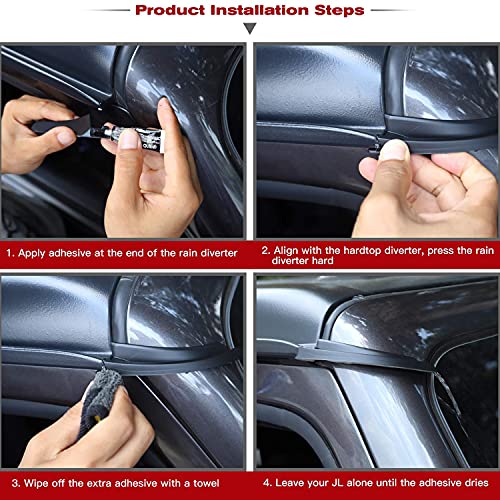 Product Installation Steps

1. Apply adhesive at the end of the rain diverter

2. Align with the hardtop diverter, press the rain diverter hard

3. Wipe off the extra adhesive with a towel

4. Leave your JL alone until the adhesive dries