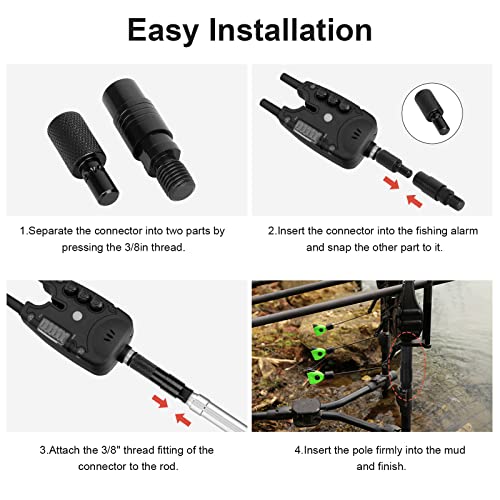 Easy Installation

1.Separate the connector into two parts by pressing the 3/8in thread.

2.Insert the connector into the fishing alarm and snap the other part to it.

3.Attach the 3/8" thread fitting of the connector to the rod.

4.Insert the pole firmly into the mud and finish.