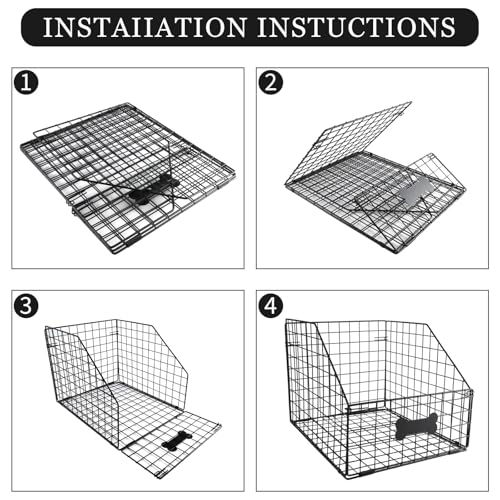 INSTAIIATION INSTUCTIONS

1

2

3

4