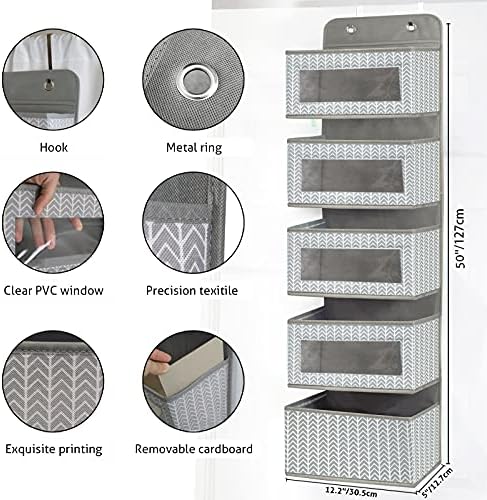 Hook

Metal ring

Clear PVC window

Precision texitile

Exquisite printing

Removable cardboard

50"/127cm

12.2"/30.5cm

5"/12.7cm