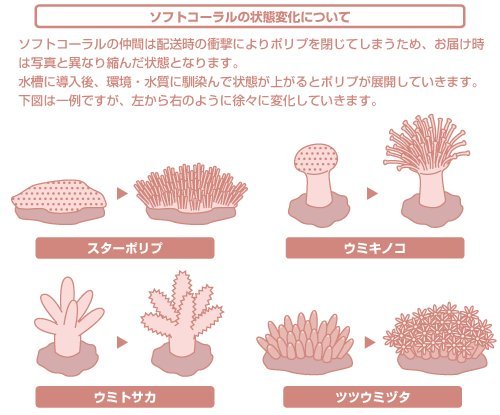 ソフトコーラルの状態変化について

ソフトコーラルの仲間は配送時の衝撃によりポリプを閉じてしまうため、お届け時は写真と異なり縮んだ状態となります。
水槽に導入後、環境・水質に馴染んで状態が上がるとポリプが展開していきます。
下図は一例ですが、左から右のように徐々に変化していきます。

スターポリプ

ウミキノコ

ウミトサカ

ツツウミヅタ