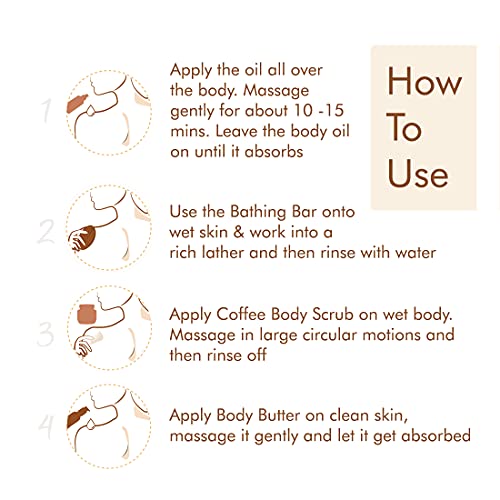 How To Use

1

Apply the oil all over the body. Massage gently for about 10 -15 mins. Leave the body oil on until it absorbs

2

Use the Bathing Bar onto wet skin & work into a rich lather and then rinse with water

3

Apply Coffee Body Scrub on wet body. Massage in large circular motions and then rinse off

4

Apply Body Butter on clean skin, massage it gently and let it get absorbed