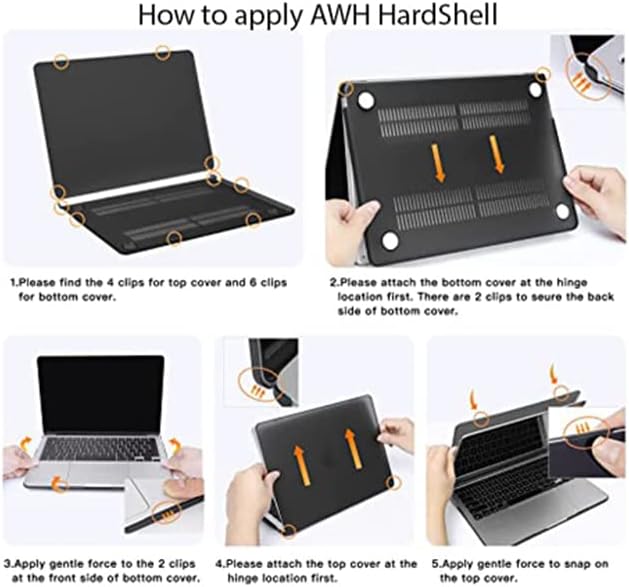 How to apply AWH HardShell

1.Please find the 4 clips for top cover and 6 clips for bottom cover.

2.Please attach the bottom cover at the hinge location first. There are 2 clips to seure the back side of bottom cover.

3.Apply gentle force to the 2 clips at the front side of bottom cover.

4.Please attach the top cover at the hinge location first.

5.Apply gentle force to snap on the top cover.