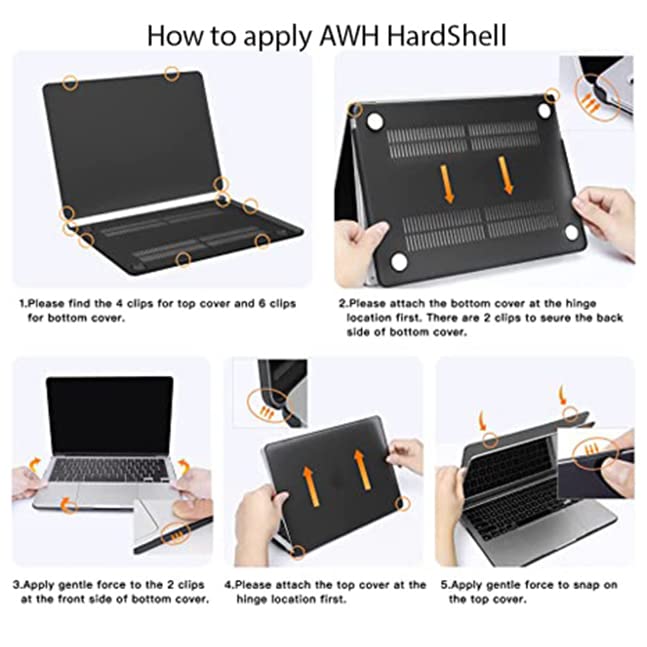 How to apply AWH HardShell

1.Please find the 4 clips for top cover and 6 clips for bottom cover.

2.Please attach the bottom cover at the hinge location first. There are 2 clips to seure the back side of bottom cover.

3.Apply gentle force to the 2 clips at the front side of bottom cover.

4.Please attach the top cover at the hinge location first.

5.Apply gentle force to snap on the top cover.