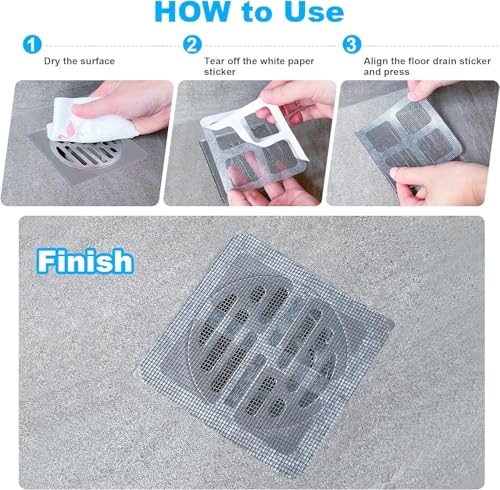 HOW to Use

1
Dry the surface

2
Tear off the white paper sticker

3
Align the floor drain sticker and press

Finish