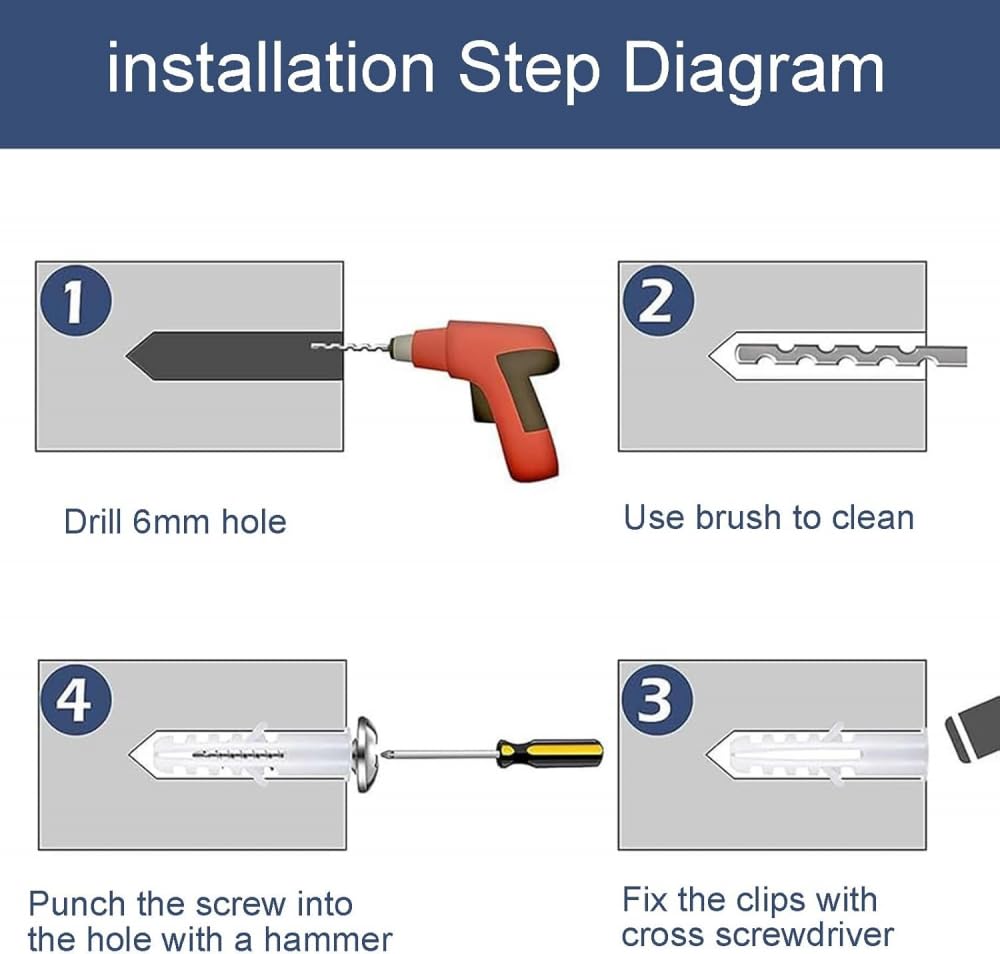 installation Step Diagram

1

Drill 6mm hole

2

Use brush to clean

4

Punch the screw into the hole with a hammer

3

Fix the clips with cross screwdriver