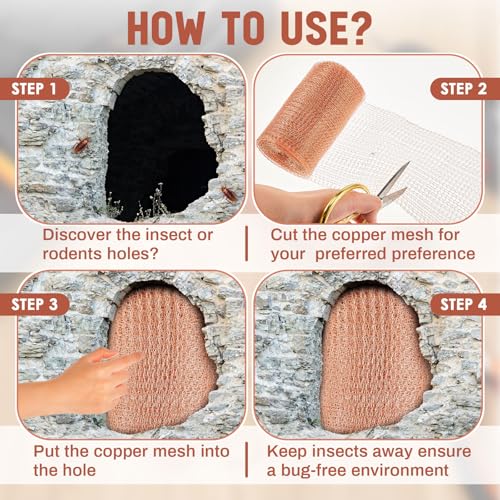 HOW TO USE?

STEP 1

Discover the insect or rodents holes?

STEP 2

Cut the copper mesh for your  preferred preference

STEP 3

Put the copper mesh into the hole

STEP 4

Keep insects away ensure a bug-free environment