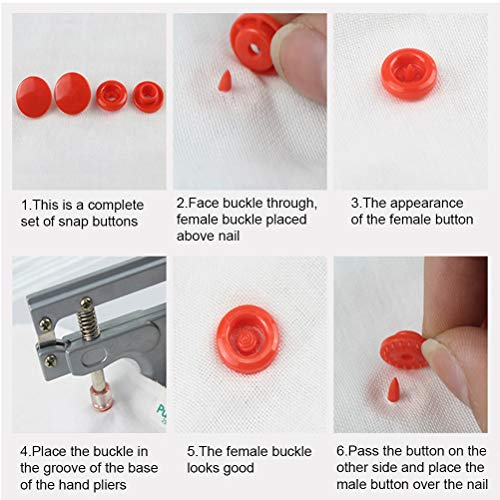 1.This is a complete set of snap buttons

2.Face buckle through, female buckle placed above nail

3.The appearance of the female button

4.Place the buckle in the groove of the base of the hand pliers

5.The female buckle looks good

6.Pass the button on the other side and place the male button over the nail