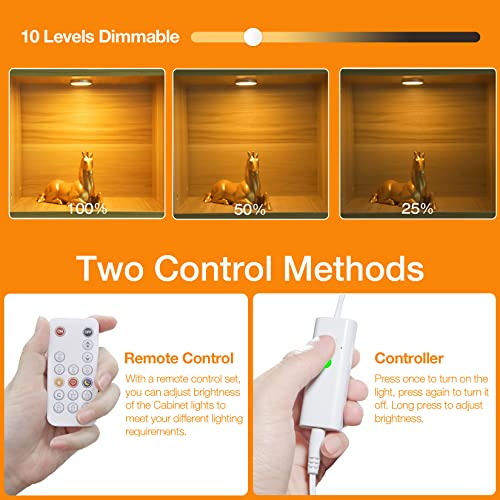 10 Levels Dimmable

100%

50%

25%

Two Control Methods

Remote Control

With a remote control set, you can adjust brightness of the Cabinet lights to meet your different lighting requirements.

Controller

Press once to turn on the light, press again to turn it off. Long press to adjust brightness.