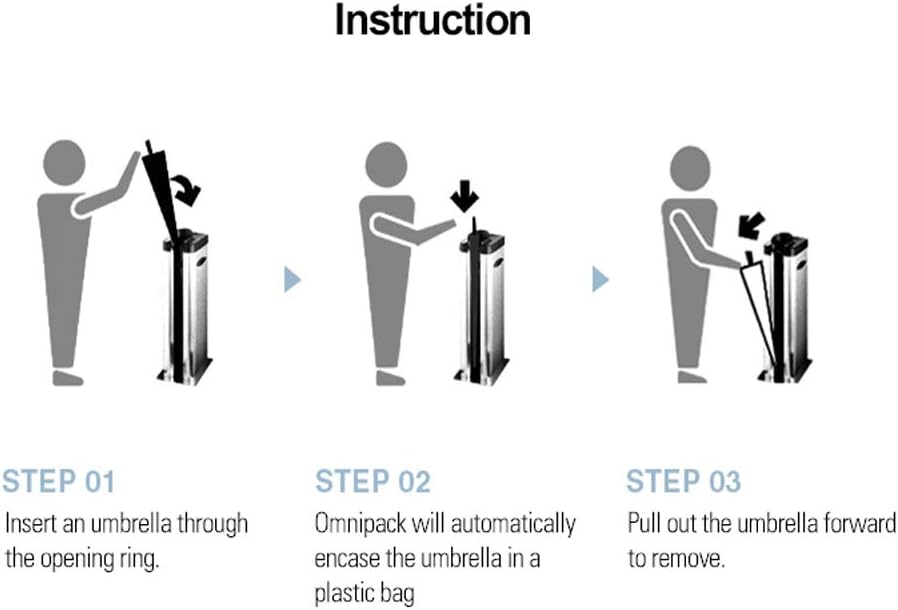 Instruction

STEP 01
Insert an umbrella through the opening ring.

STEP 02
Omnipack will automatically encase the umbrella in a plastic bag

STEP 03
Pull out the umbrella forward to remove.