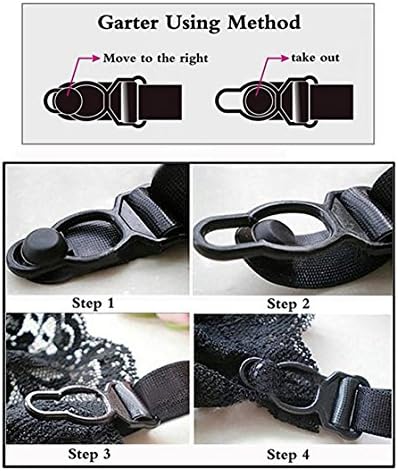 Garter Using Method

Move to the right

take out

Step 1

Step 2

Step 3

Step 4