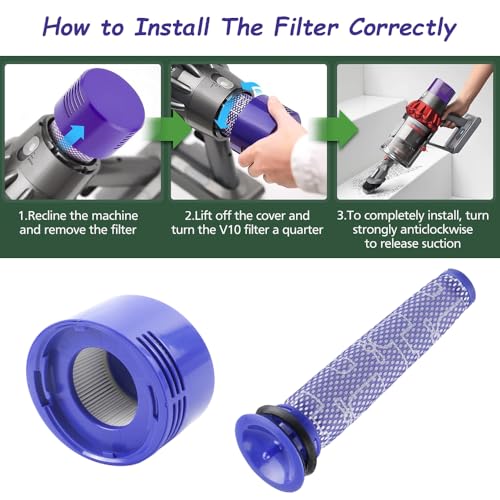 How to Install The Filter Correctly

1.Recline the machine and remove the filter

2.Lift off the cover and turn the V10 filter a quarter

3.To completely install, turn strongly anticlockwise to release suction