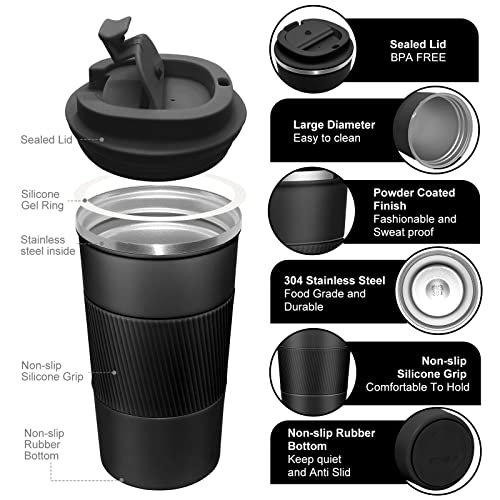 Sealed Lid

Silicone Gel Ring

Stainless steel inside

Non-slip Silicone Grip

Non-slip Rubber Bottom

Sealed Lid
BPA FREE

Large Diameter
Easy to clean

Powder Coated Finish
Fashionable and Sweat proof

304 Stainless Steel
Food Grade and Durable

Non-slip Silicone Grip
Comfortable To Hold

Non-slip Rubber Bottom
Keep quiet and Anti Slid