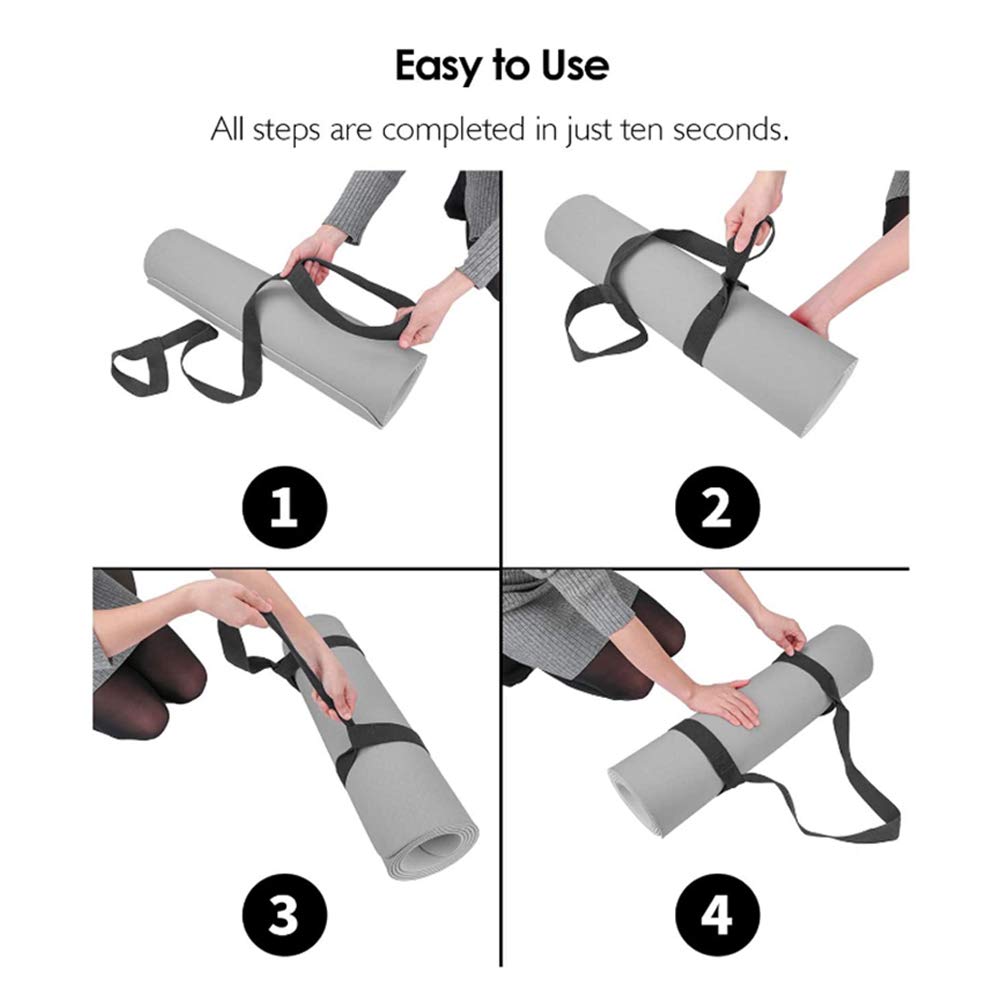 Easy to Use

All steps are completed in just ten seconds.

1

2

3

4