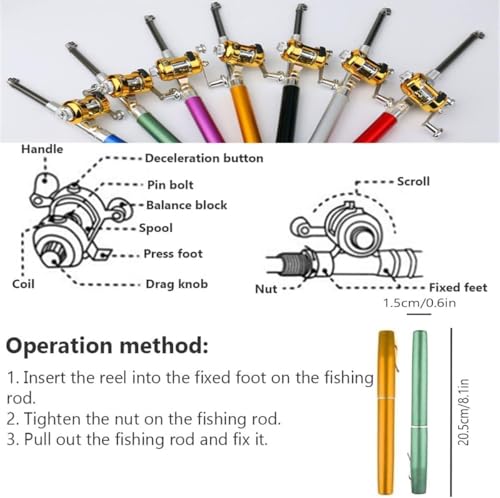 Handle
Deceleration button
Pin bolt
Balance block
Spool
Press foot
Coil
Drag knob

Scroll
Nut
Fixed feet
1.5cm/0.6in

Operation method:

1. Insert the reel into the fixed foot on the fishing rod.
2. Tighten the nut on the fishing rod.
3. Pull out the fishing rod and fix it.

20.5cm/8.1in