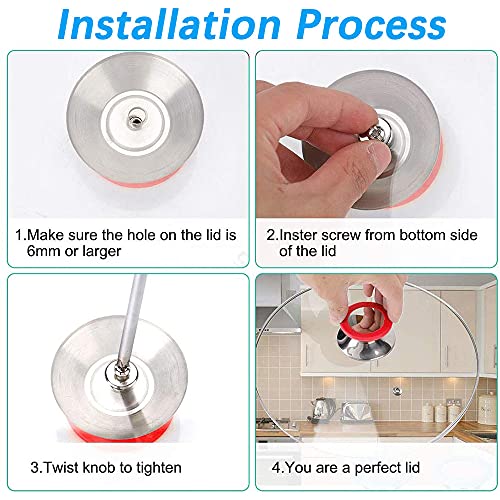 Installation Process

1.Make sure the hole on the lid is 6mm or larger

2.Inster screw from bottom side of the lid

3.Twist knob to tighten

4.You are a perfect lid