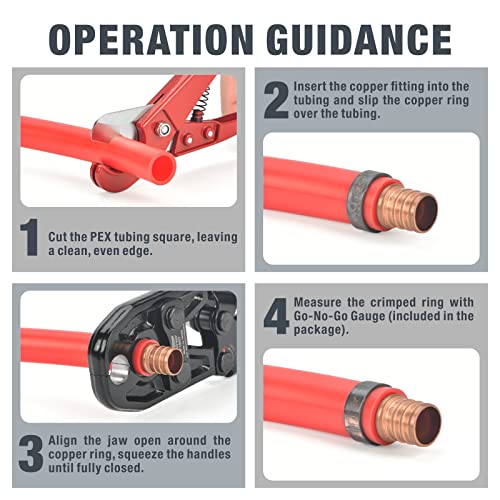 OPERATION GUIDANCE

1 Cut the PEX tubing square, leaving a clean, even edge.

2 Insert the copper fitting into the tubing and slip the copper ring over the tubing.

3 Align the jaw open around the copper ring, squeeze the handles until fully closed.

4 Measure the crimped ring with Go-No-Go Gauge (included in the package).