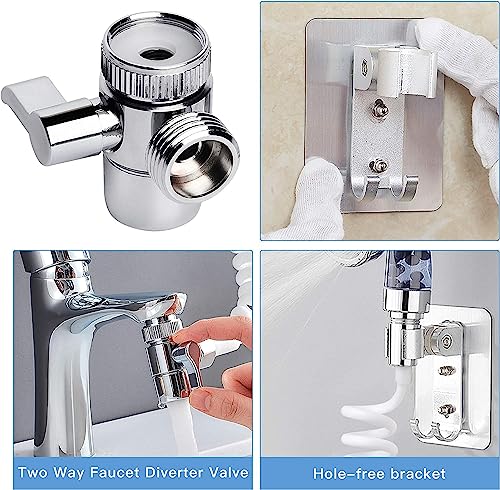 Two Way Faucet Diverter Valve

Hole-free bracket