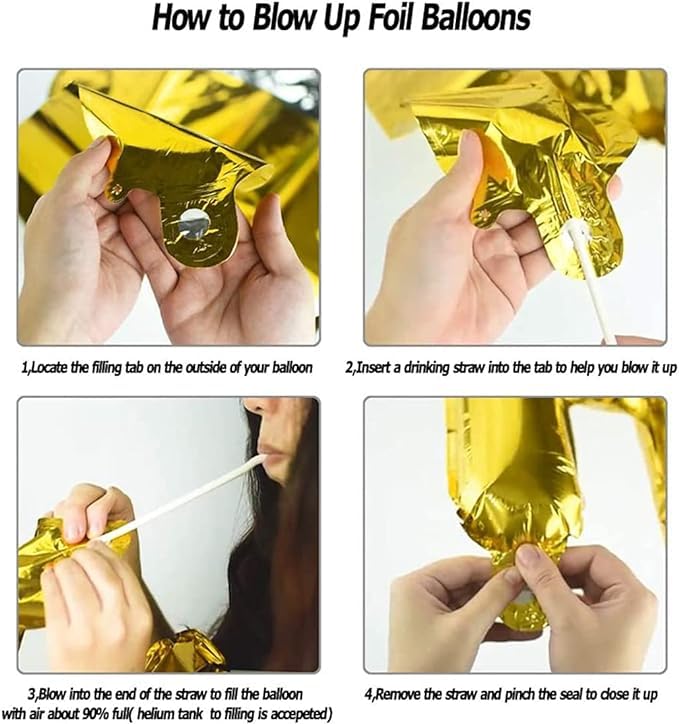 How to Blow Up Foil Balloons

1,Locate the filling tab on the outside of your balloon

2,Insert a drinking straw into the tab to help you blow it up

3,Blow into the end of the straw to fill the balloon with air about 90% full( helium tank to filling is accepeted)

4,Remove the straw and pinch the seal to close it up