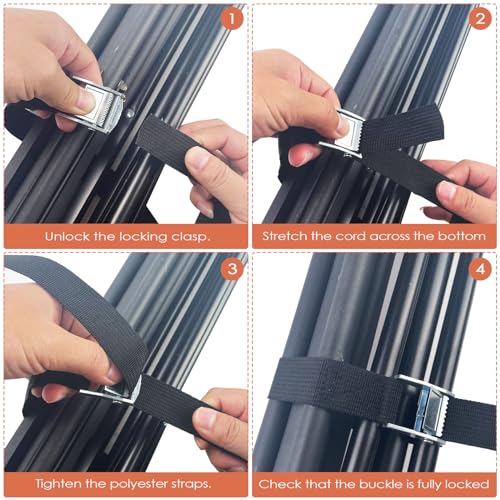 1

Unlock the locking clasp.

2

Stretch the cord across the bottom

3

Tighten the polyester straps.

4

Check that the buckle is fully locked