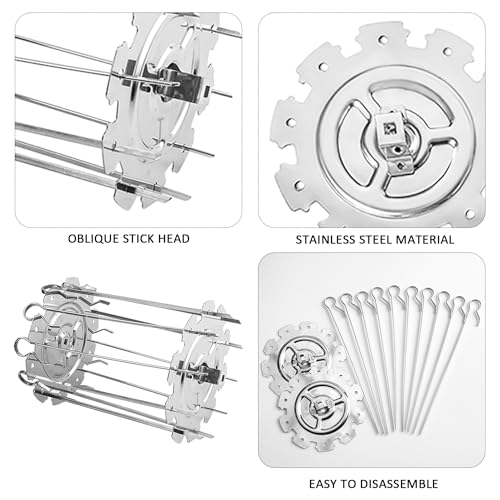 OBLIQUE STICK HEAD

STAINLESS STEEL MATERIAL

EASY TO DISASSEMBLE