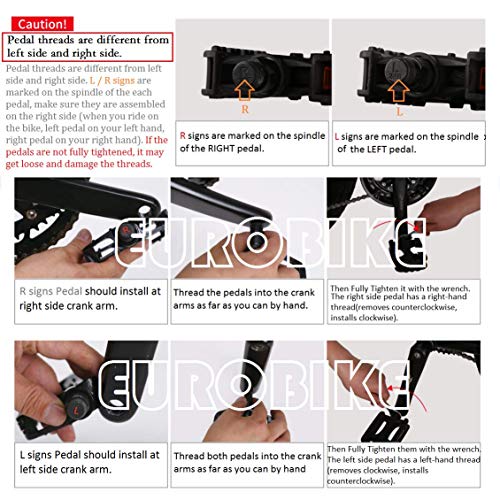 Caution!

Pedal threads are different from left side and right side.

Pedal threads are different from left side and right side. L / R signs are marked on the spindle of the each pedal, make sure they are assembled on the right side (when you ride on the bike, left pedal on your left hand, right pedal on your right hand). If the pedals are not fully tightened, it may get loose and damage the threads.

R

R signs are marked on the spindle of the RIGHT pedal.

L

L signs are marked on the spindle of the LEFT pedal.

EUROBIKE

R signs Pedal should install at right side crank arm.

Thread the pedals into the crank arms as far as you can by hand.

Then Fully Tighten it with the wrench. The right side pedal has a right-hand thread(removes counterclockwise, installs clockwise).

EUROBIKE

L signs Pedal should install at left side crank arm.

Thread both pedals into the crank arms as far as you can by hand

Then Fully Tighten them with the wrench. The left side pedal has a left-hand thread (removes clockwise, installs counterclockwise).