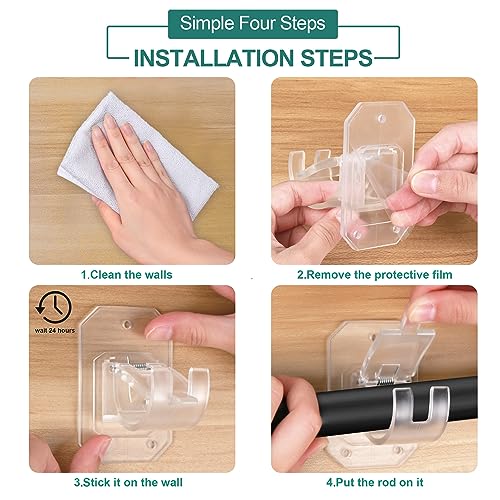 Simple Four Steps

INSTALLATION STEPS

1.Clean the walls

2.Remove the protective film

wait 24 hours

3.Stick it on the wall

4.Put the rod on it