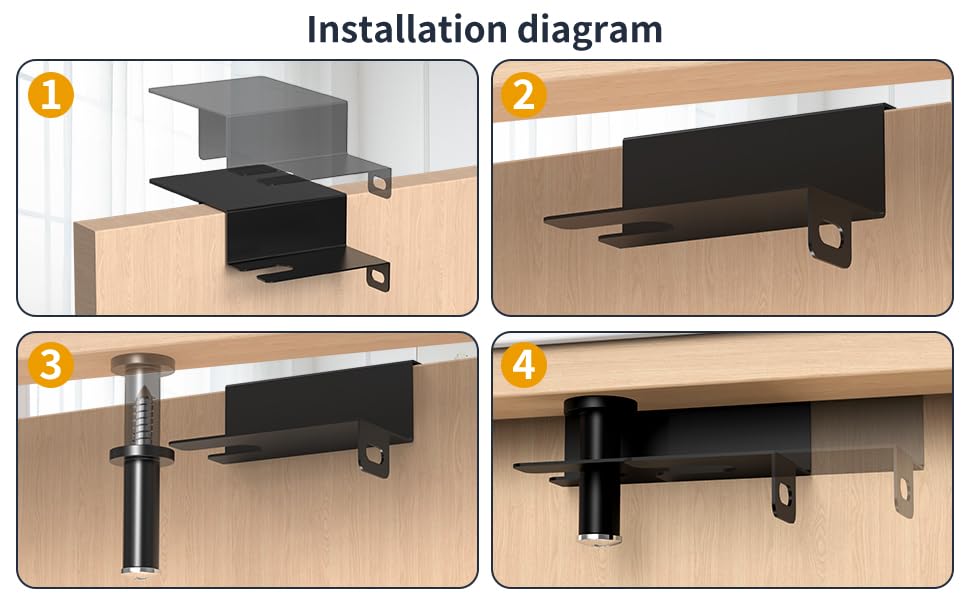 Installation diagram

1

2

3

4