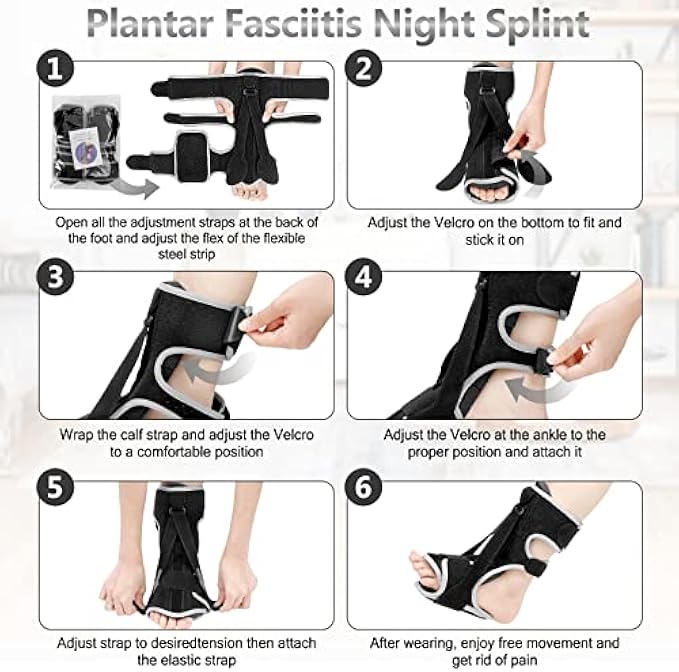 Plantar Fasciitis Night Splint

1

Open all the adjustment straps at the back of the foot and adjust the flex of the flexible steel strip

2

Adjust the Velcro on the bottom to fit and stick it on

3

Wrap the calf strap and adjust the Velcro to a comfortable position

4

Adjust the Velcro at the ankle to the proper position and attach it

5

Adjust strap to desiredtension then attach the elastic strap

6

After wearing, enjoy free movement and get rid of pain