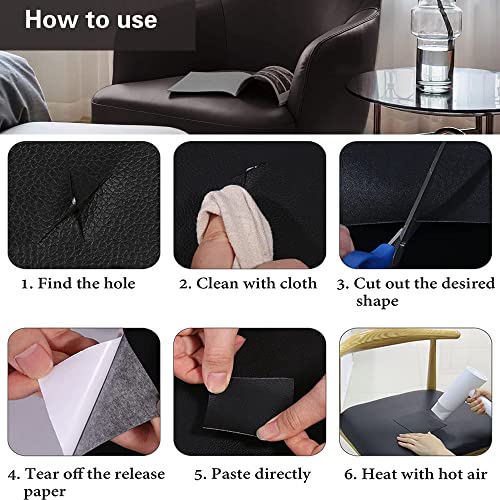 How to use

1. Find the hole

2. Clean with cloth

3. Cut out the desired shape

4. Tear off the release paper

5. Paste directly

6. Heat with hot air