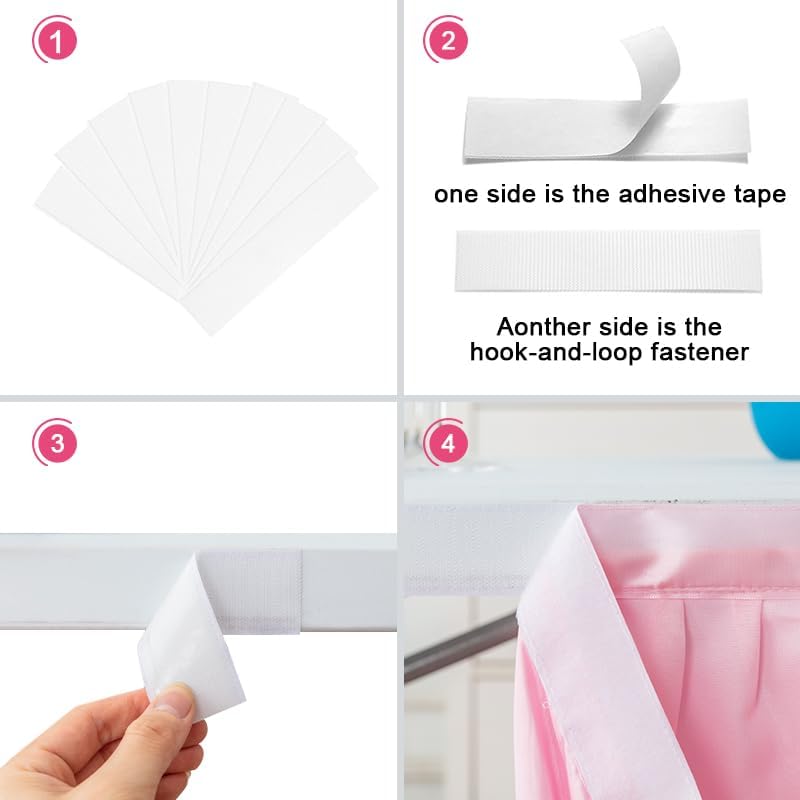 1

2

one side is the adhesive tape

Aonther side is the hook-and-loop fastener

3

4