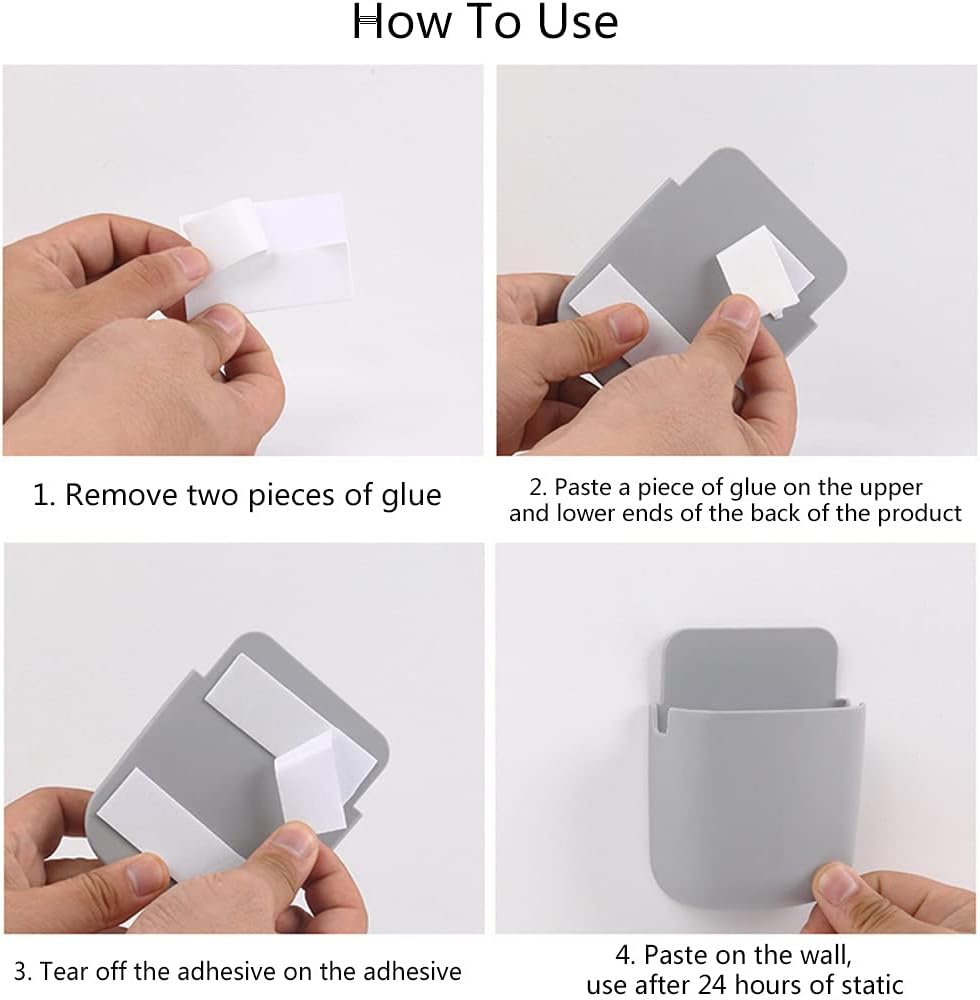 How To Use

1. Remove two pieces of glue

2. Paste a piece of glue on the upper and lower ends of the back of the product

3. Tear off the adhesive on the adhesive

4. Paste on the wall, use after 24 hours of static