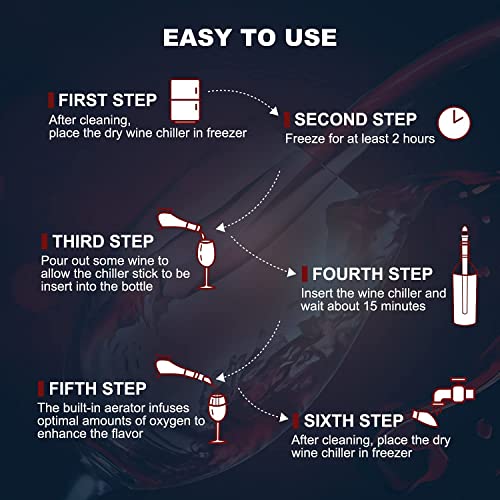 EASY TO USE

FIRST STEP
After cleaning, place the dry wine chiller in freezer

SECOND STEP
Freeze for at least 2 hours

THIRD STEP
Pour out some wine to allow the chiller stick to be insert into the bottle

FOURTH STEP
Insert the wine chiller and wait about 15 minutes

FIFTH STEP
The built-in aerator infuses optimal amounts of oxygen to enhance the flavor

SIXTH STEP
After cleaning, place the dry wine chiller in freezer