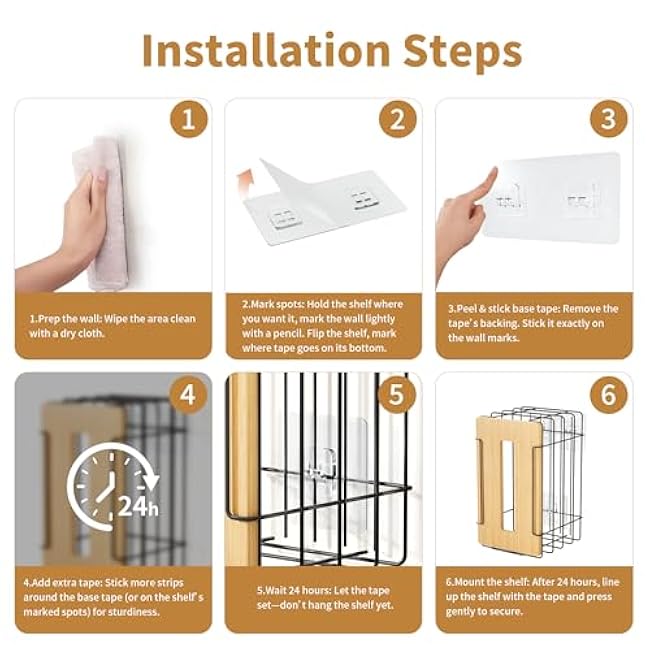 Installation Steps

1

1.Prep the wall: Wipe the area clean with a dry cloth.

2

2.Mark spots: Hold the shelf where you want it, mark the wall lightly with a pencil. Flip the shelf, mark where tape goes on its bottom.

3

3.Peel & stick base tape: Remove the tape's backing. Stick it exactly on the wall marks.

4

24h

4.Add extra tape: Stick more strips around the base tape (or on the shelf's marked spots) for sturdiness.

5

5.Wait 24 hours: Let the tape set—don't hang the shelf yet.

6

6.Mount the shelf: After 24 hours, line up the shelf with the tape and press gently to secure.