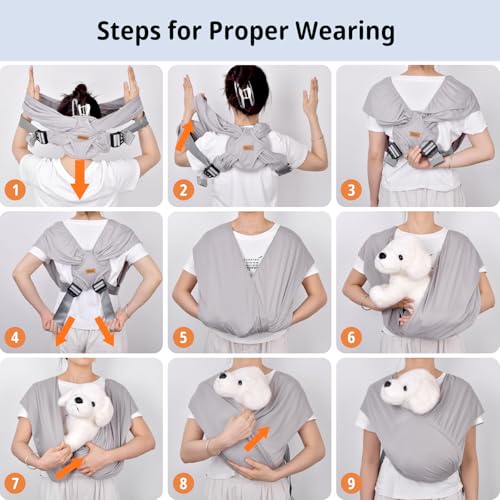 Steps for Proper Wearing

1

2

3

4

5

6

7

8

9