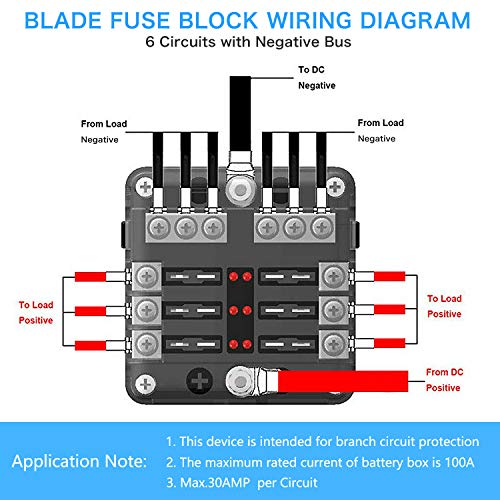 BLADE FUSE BLOCK WIRING DIAGRAM
6 Circuits with Negative Bus

To DC
Negative

From Load
Negative

From Load
Negative

To Load
Positive

To Load
Positive

From DC
Positive

Application Note:
1. This device is intended for branch circuit protection
2. The maximum rated current of battery box is 100A
3. Max.30AMP per Circuit