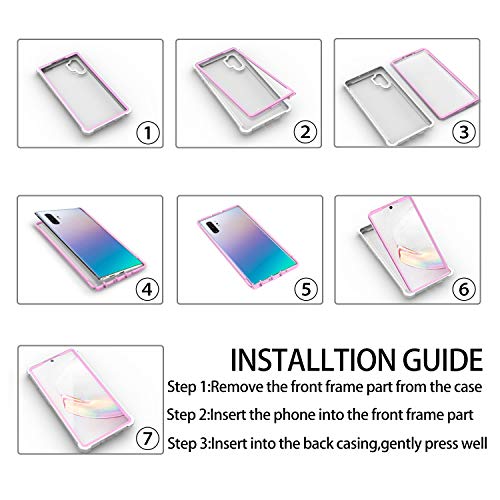 ①

②

③

④

⑤

⑥

⑦

INSTALLTION GUIDE

Step 1:Remove the front frame part from the case

Step 2:Insert the phone into the front frame part

Step 3:Insert into the back casing,gently press well