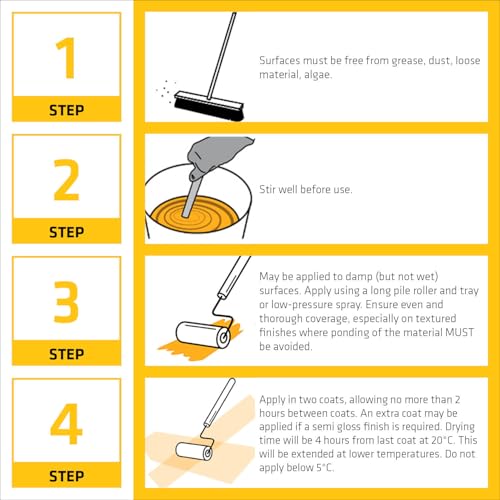 1
STEP

Surfaces must be free from grease, dust, loose material, algae.

2
STEP

Stir well before use.

3
STEP

May be applied to damp (but not wet) surfaces. Apply using a long pile roller and tray or low-pressure spray. Ensure even and thorough coverage, especially on textured finishes where ponding of the material MUST be avoided.

4
STEP

Apply in two coats, allowing no more than 2 hours between coats. An extra coat may be applied if a semi gloss finish is required. Drying time will be 4 hours from last coat at 20°C. This will be extended at lower temperatures. Do not apply below 5°C.