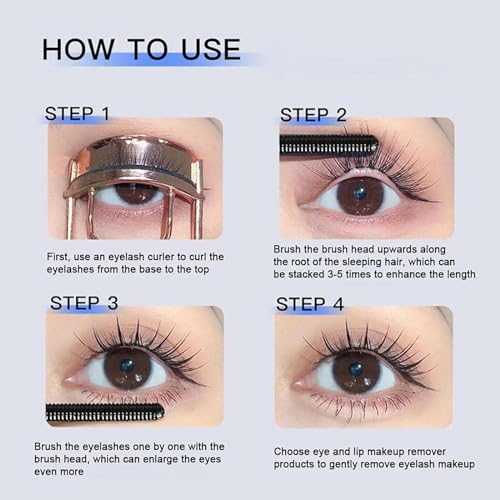 HOW TO USE

STEP 1

First, use an eyelash curler to curl the eyelashes from the base to the top

STEP 2

Brush the brush head upwards along the root of the sleeping hair, which can be stacked 3-5 times to enhance the length

STEP 3

Brush the eyelashes one by one with the brush head, which can enlarge the eyes even more

STEP 4

Choose eye and lip makeup remover products to gently remove eyelash makeup