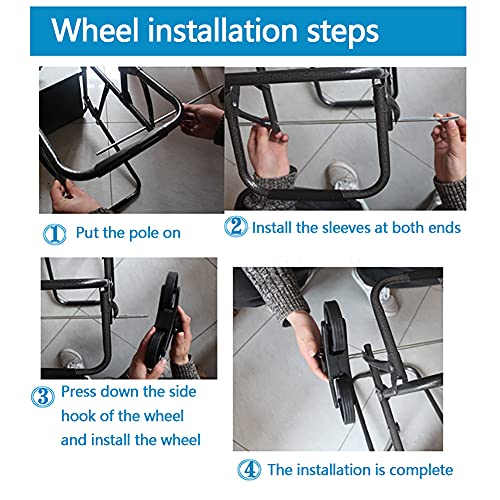 Wheel installation steps

① Put the pole on

② Install the sleeves at both ends

③ Press down the side hook of the wheel and install the wheel

④ The installation is complete