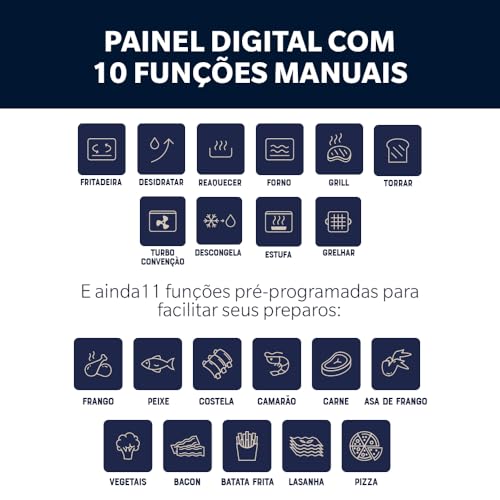 PAINEL DIGITAL COM 10 FUNÇÕES MANUAIS

FRITADEIRA
DESIDRATAR
REAQUECER
FORNO
GRILL
TORRAR
TURBO CONVENÇÃO
DESCONGELA
ESTUFA
GRELHAR

E ainda11 funções pré-programadas para facilitar seus preparos:

FRANGO
PEIXE
COSTELA
CAMARÃO
CARNE
ASA DE FRANGO
VEGETAIS
BACON
BATATA FRITA
LASANHA
PIZZA