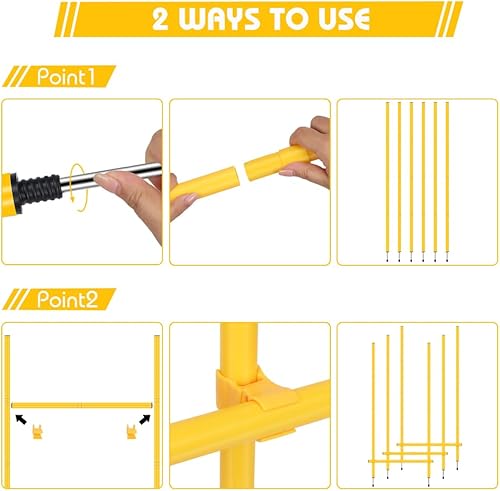 2 WAYS TO USE

Point1

Point2