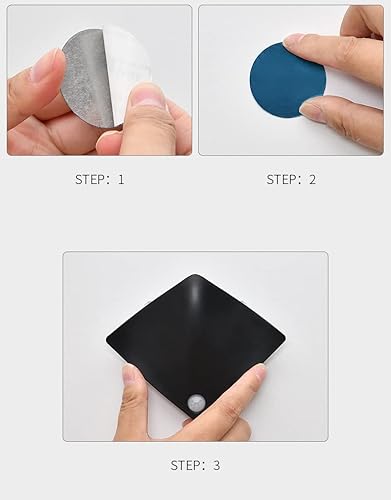 STEP: 1

STEP: 2

STEP: 3