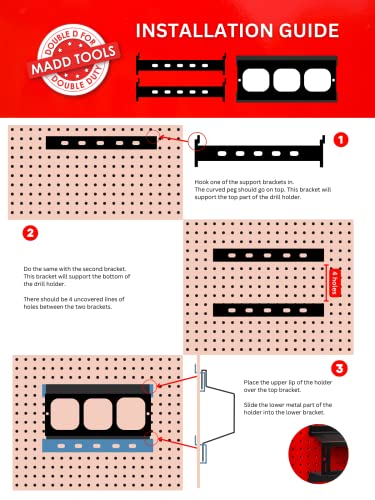 DOUBLE D FOR
MADD TOOLS
DOUBLE DUTY

INSTALLATION GUIDE

1

Hook one of the support brackets in.
The curved peg should go on top. This bracket will support the top part of the drill holder.

2

Do the same with the second bracket. This bracket will support the bottom of the drill holder.

There should be 4 uncovered lines of holes between the two brackets.

4 holes

3

Place the upper lip of the holder over the top bracket.

Slide the lower metal part of the holder into the lower bracket.