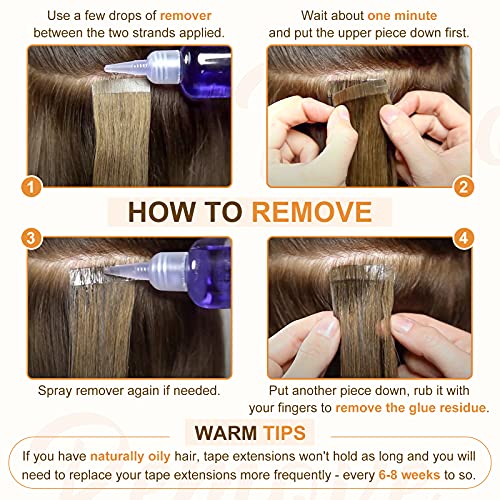 Use a few drops of remover between the two strands applied.

Wait about one minute and put the upper piece down first.

1

2

HOW TO REMOVE

3

4

Spray remover again if needed.

Put another piece down, rub it with your fingers to remove the glue residue.

WARM TIPS

If you have naturally oily hair, tape extensions won't hold as long and you will need to replace your tape extensions more frequently - every 6-8 weeks to so.