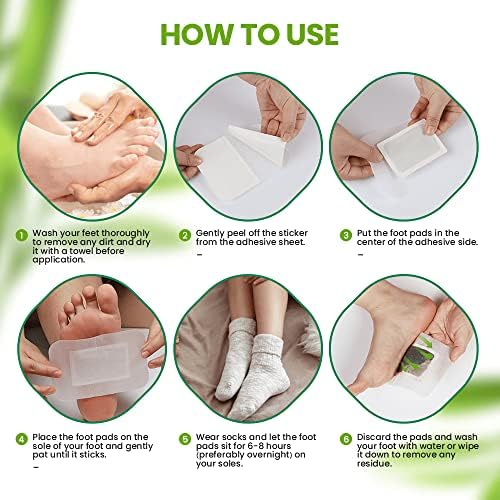 HOW TO USE

1 Wash your feet thoroughly to remove any dirt and dry it with a towel before application.

2 Gently peel off the sticker from the adhesive sheet.
–

3 Put the foot pads in the center of the adhesive side.
–

4 Place the foot pads on the sole of your foot and gently pat until it sticks.
–

5 Wear socks and let the foot pads sit for 6-8 hours (preferably overnight) on your soles.

6 Discard the pads and wash your foot with water or wipe it down to remove any residue.