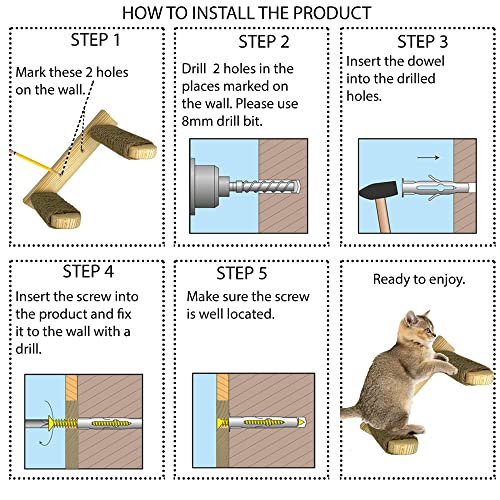 HOW TO INSTALL THE PRODUCT

STEP 1

Mark these 2 holes on the wall.

STEP 2

Drill 2 holes in the places marked on the wall. Please use 8mm drill bit.

STEP 3

Insert the dowel into the drilled holes.

STEP 4

Insert the screw into the product and fix it to the wall with a drill.

STEP 5

Make sure the screw is well located.

Ready to enjoy.