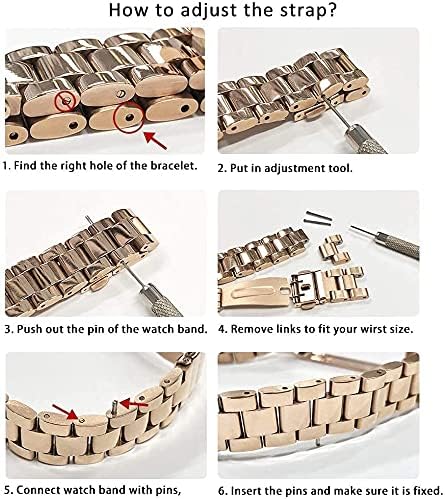 How to adjust the strap?

1. Find the right hole of the bracelet.

2. Put in adjustment tool.

3. Push out the pin of the watch band.

4. Remove links to fit your wirst size.

5. Connect watch band with pins,

6. Insert the pins and make sure it is fixed.